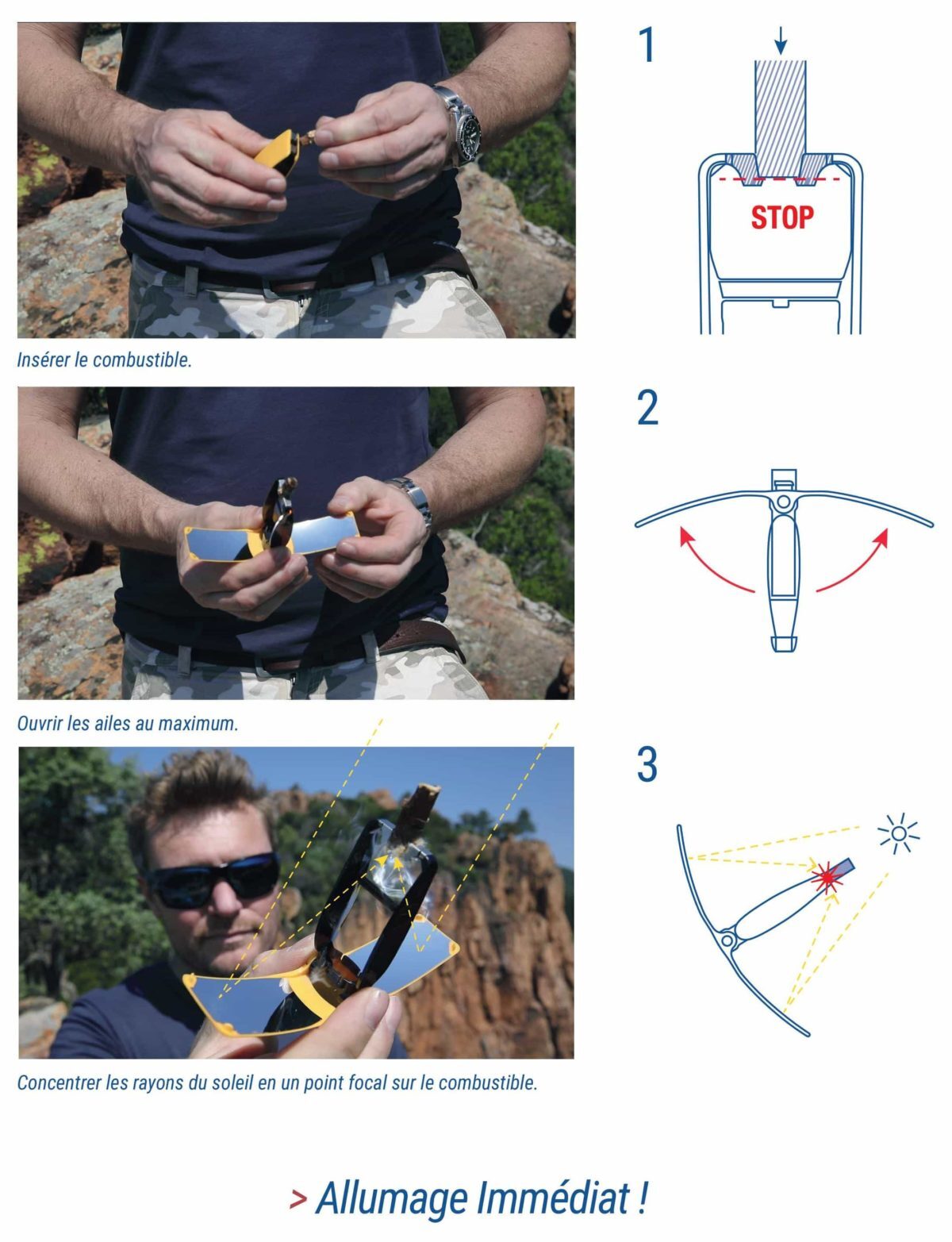 1

STOP

Insérer le combustible.

2

Ouvrir les ailes au maximum.

3

Concentrer les rayons du soleil en un point focal sur le combustible.

> Allumage Immédiat !